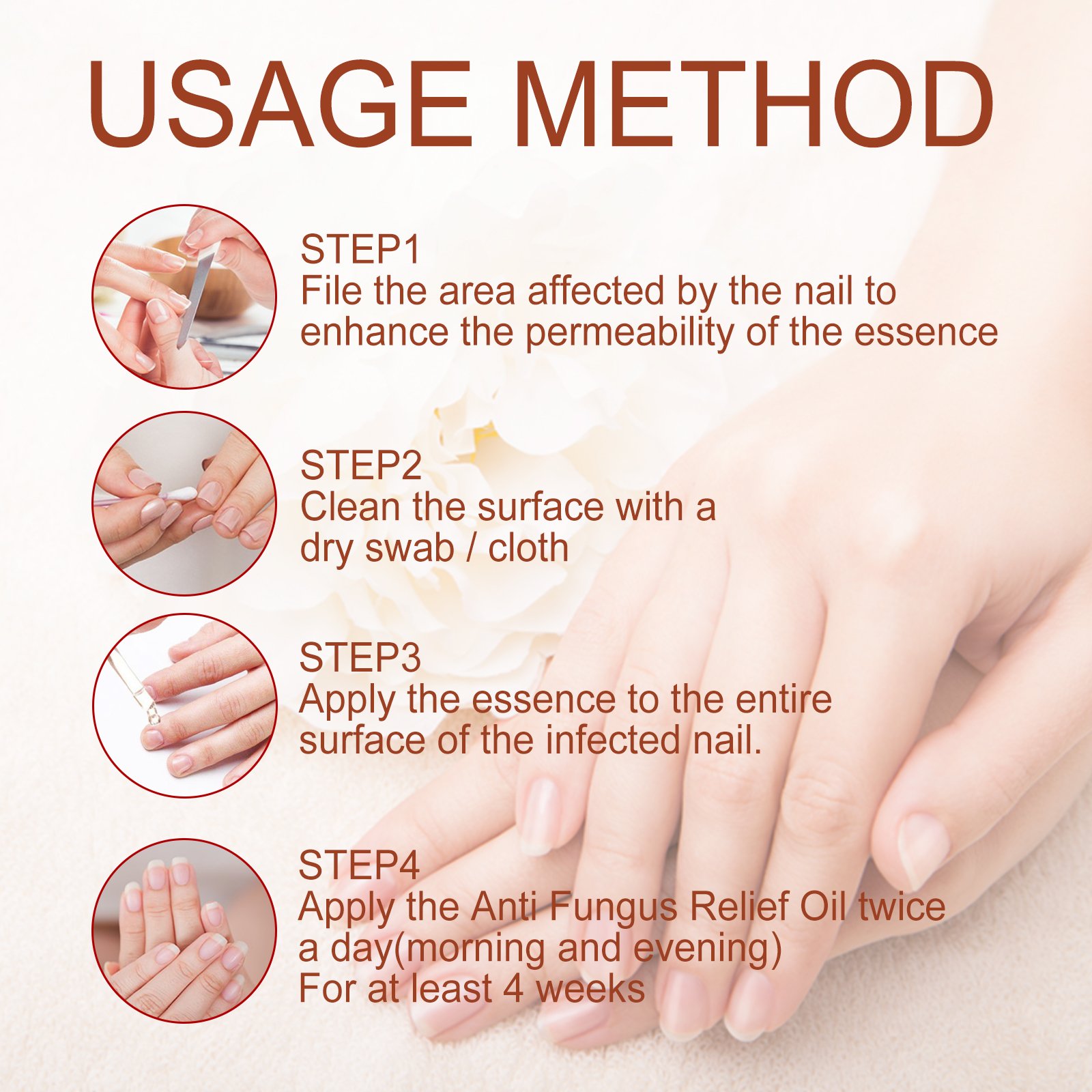 USAGE METHOD

STEP1
File the area affected by the nail to enhance the permeability of the essence

STEP2
Clean the surface with a dry swab / cloth

STEP3
Apply the essence to the entire surface of the infected nail.

STEP4
Apply the Anti Fungus Relief Oil twice a day(morning and evening)
For at least 4 weeks